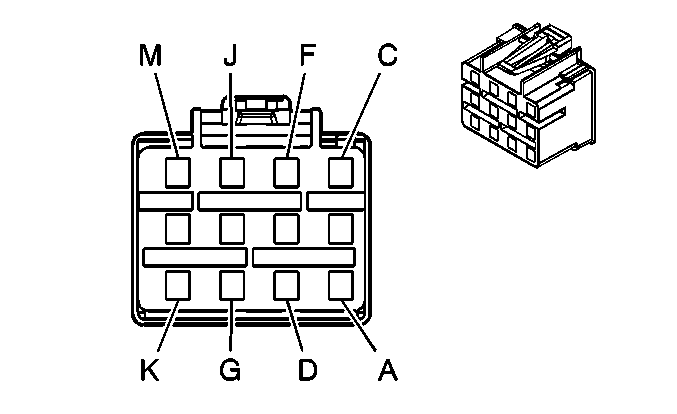 M J F C

K G D A