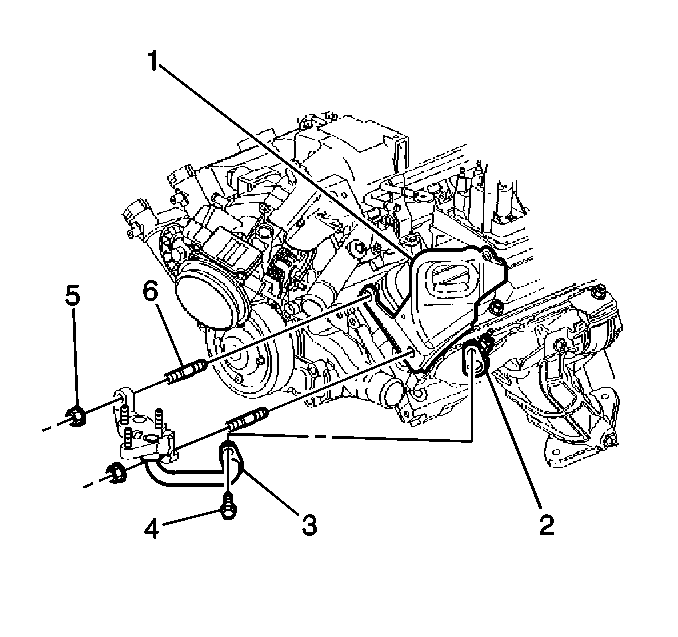 1
5
6
4
3
2