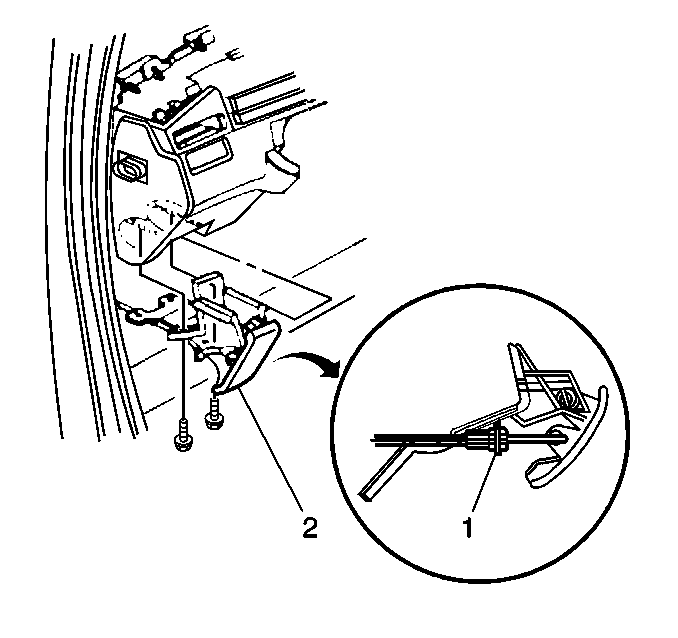 2

1