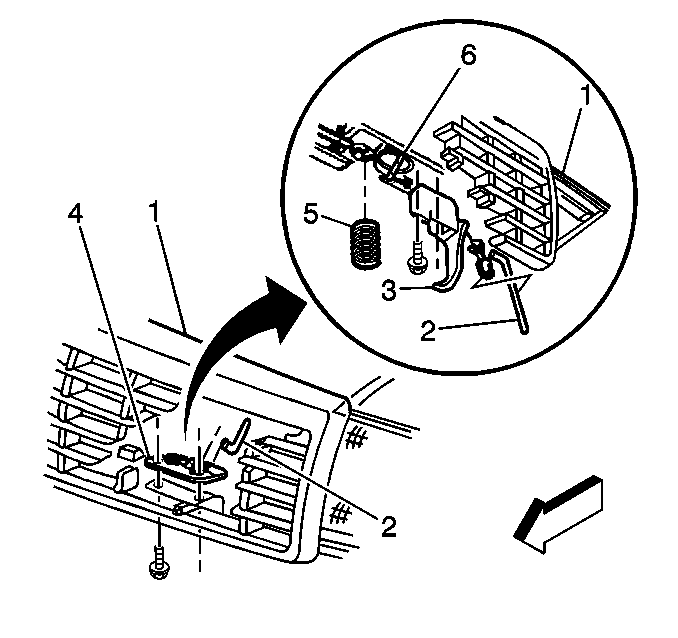 6
1
5
3
2
4
1
2