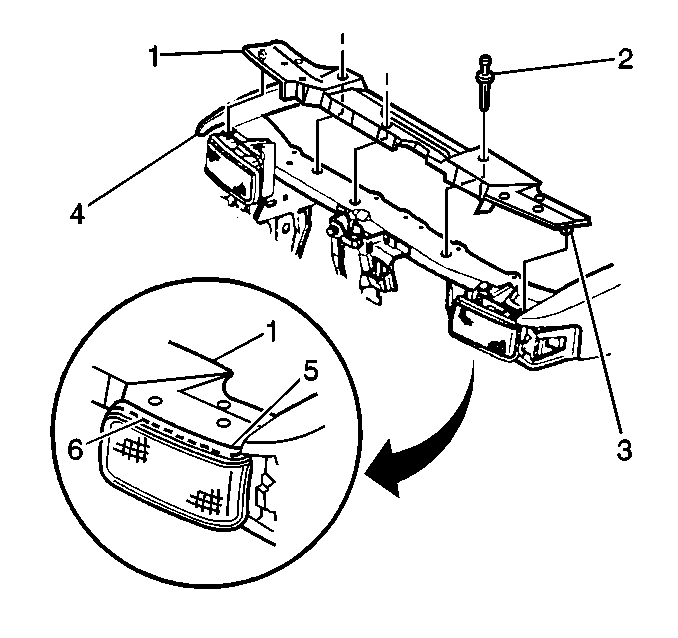 1
2
4
3
1
5
6