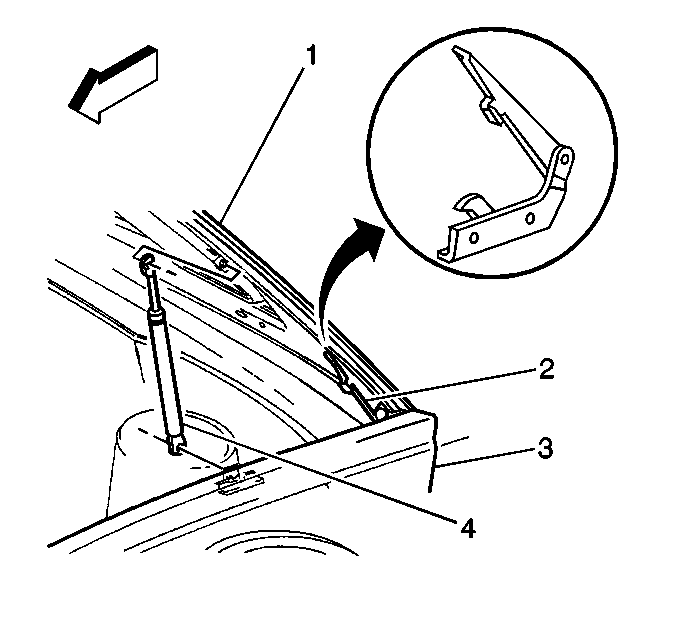 1
2
3
4