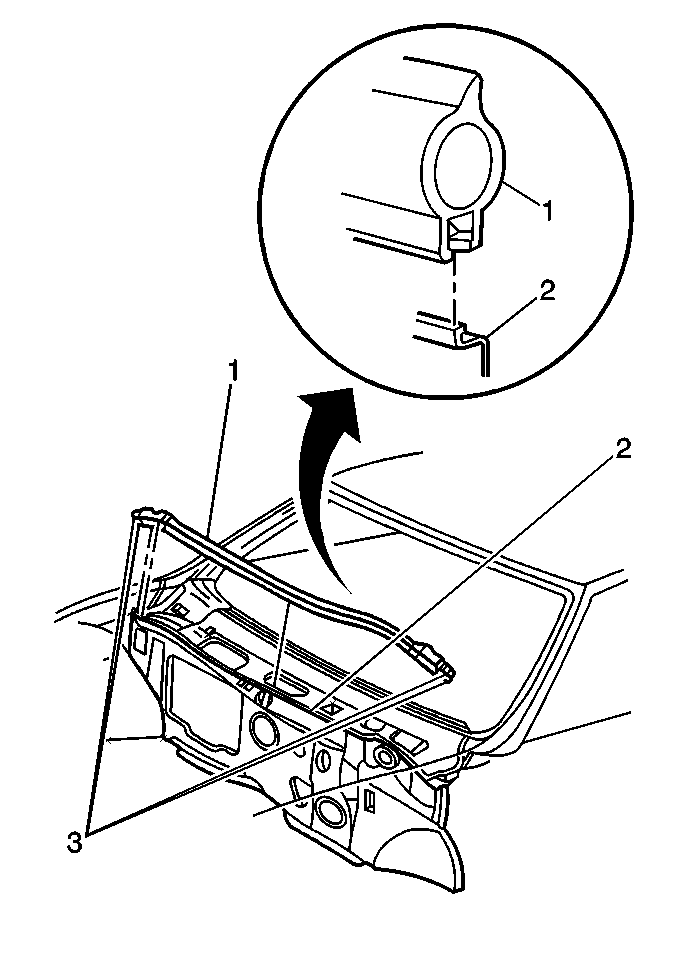 1
2
1
2
3