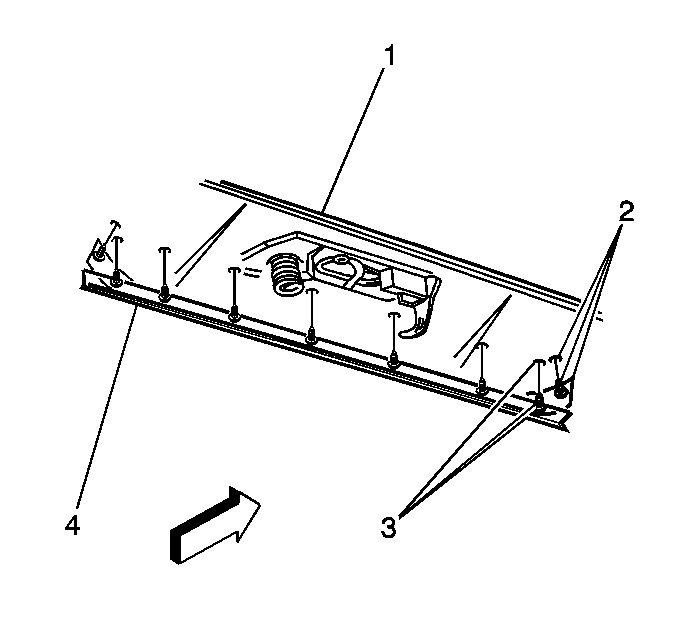 1
2
4
3