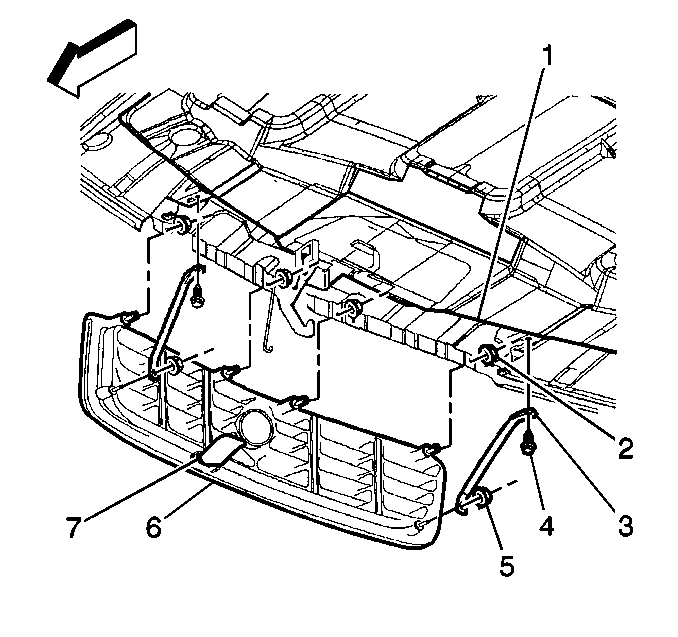 1
2
3
4
5
6
7