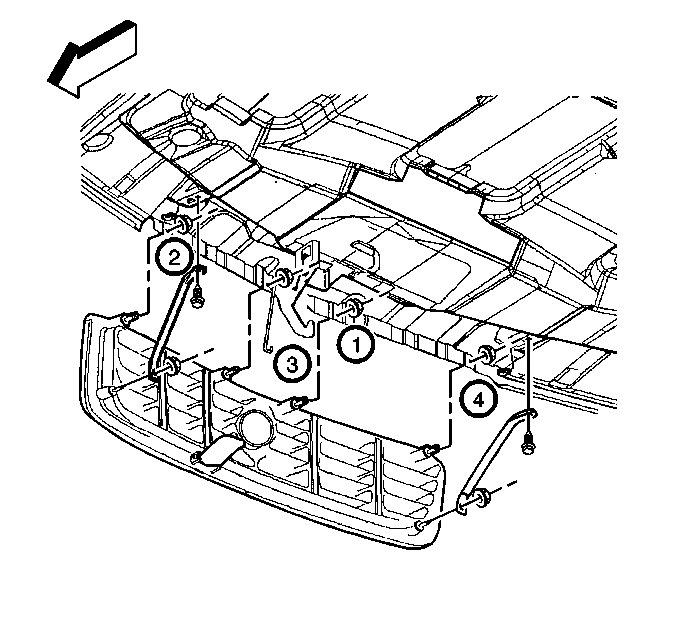 2
3
1
4