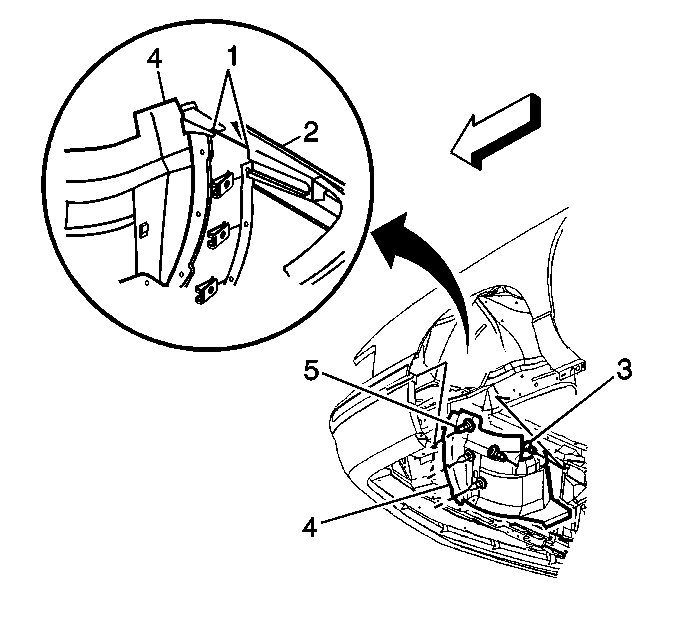 4
1
2
5
3
4