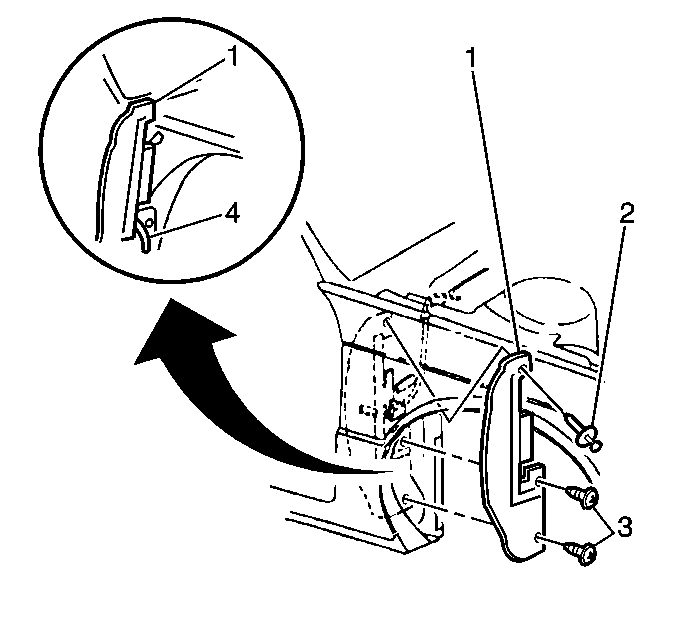 1
4
1
2
3