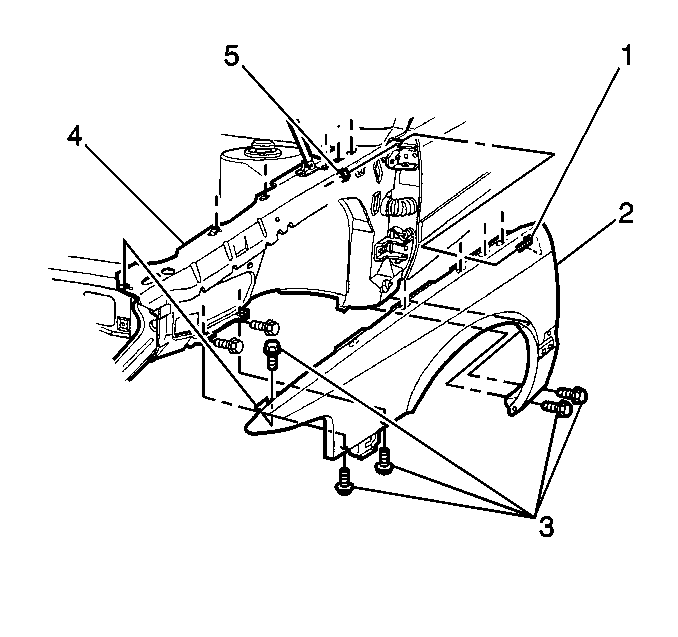 5
1
4
2
3