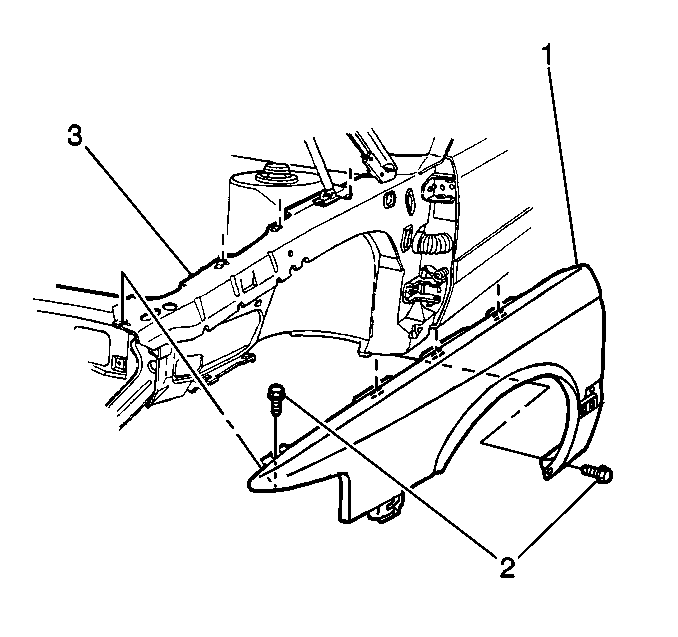 1
3
2