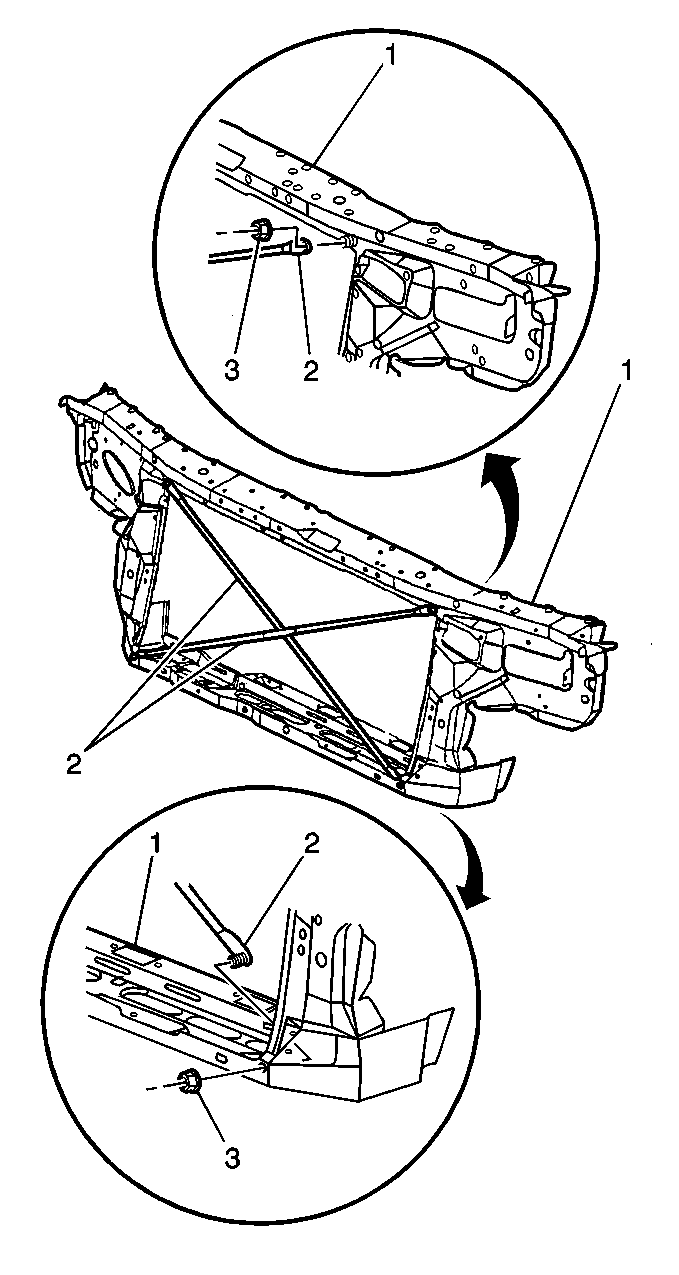 1
3
2
1
2
1
2
3