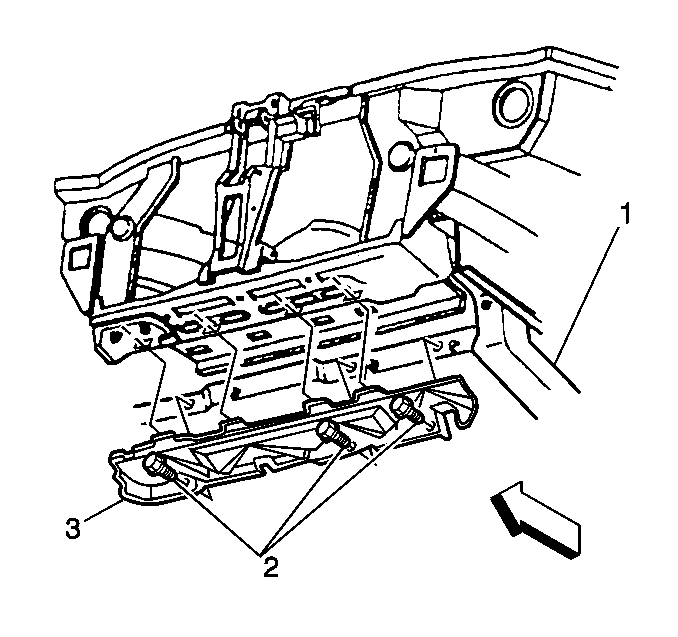 1
3
2