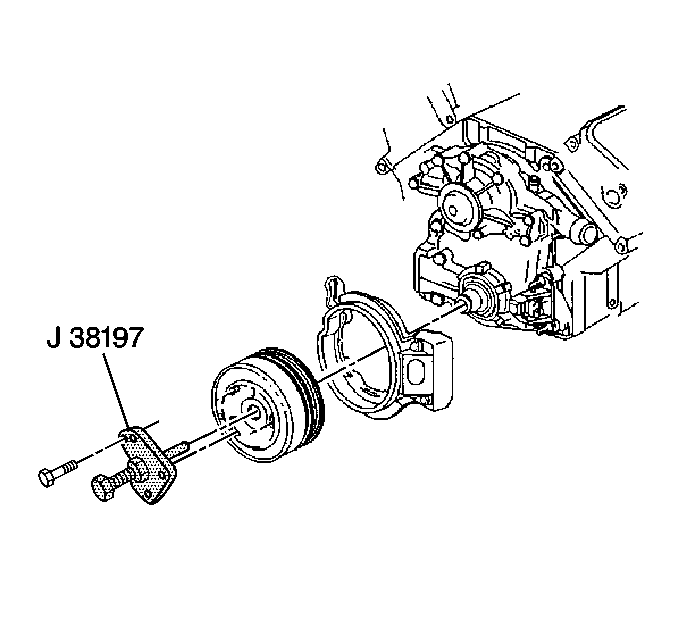 J 38197