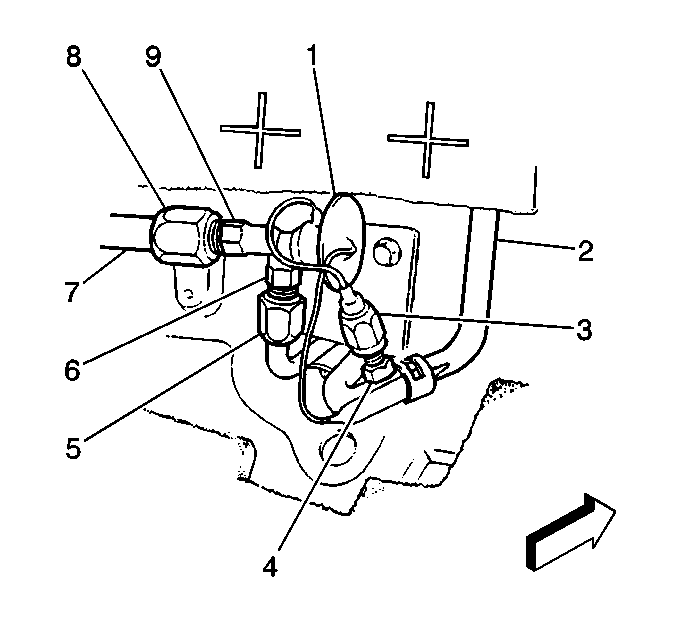 8
9
1
2
7
3
6
5
4