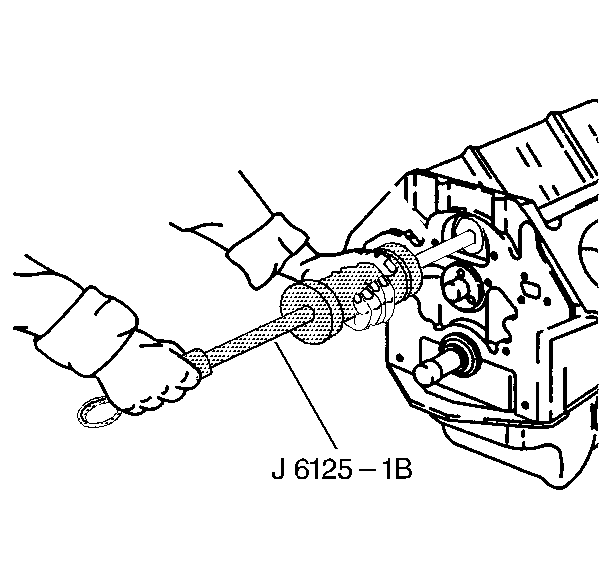 J 6125 – 1B