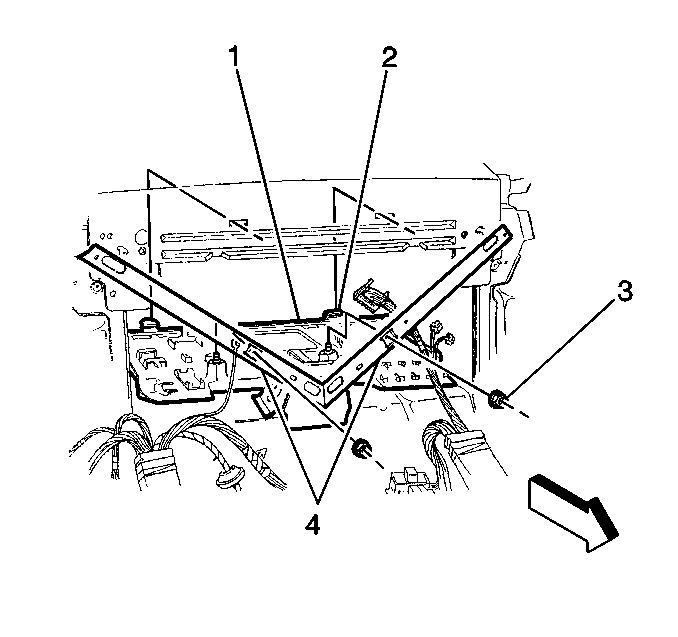 1
2
3
4