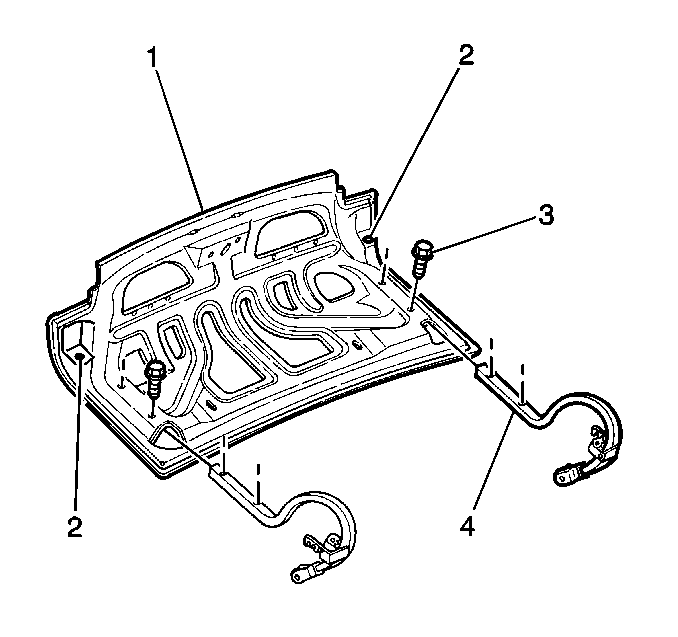 1
2
3
2
4