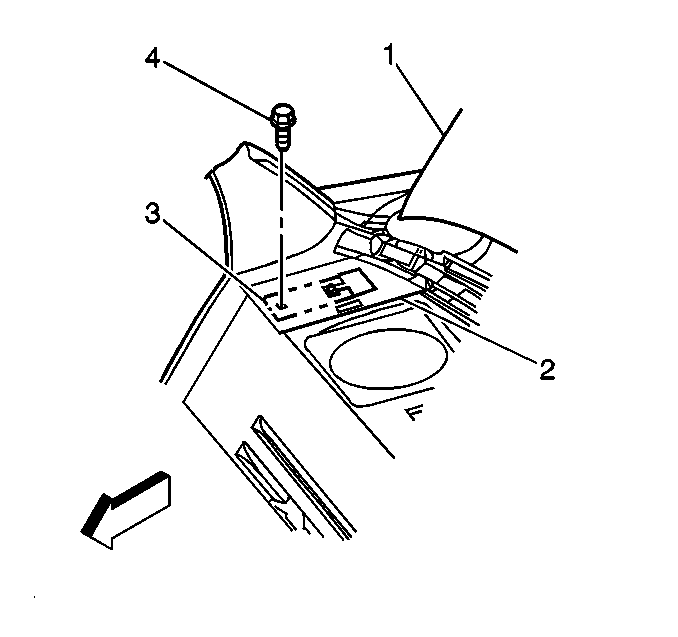 4
1
3
2