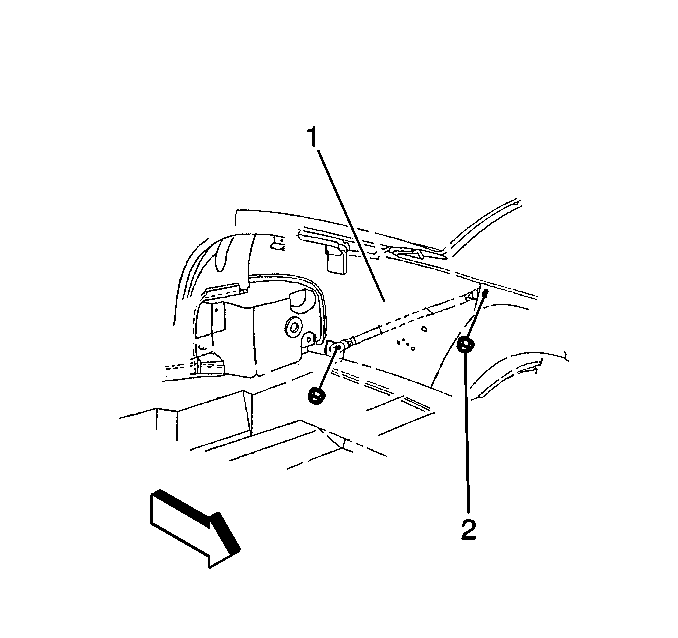 1

2