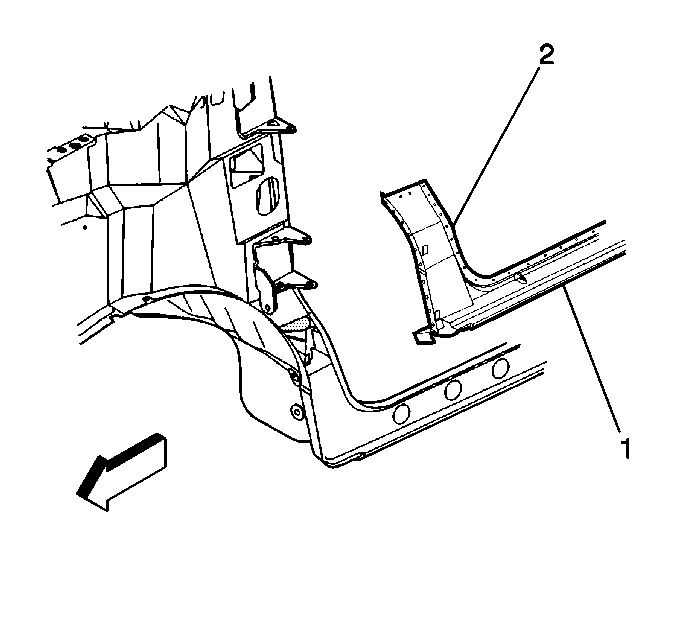 2

1