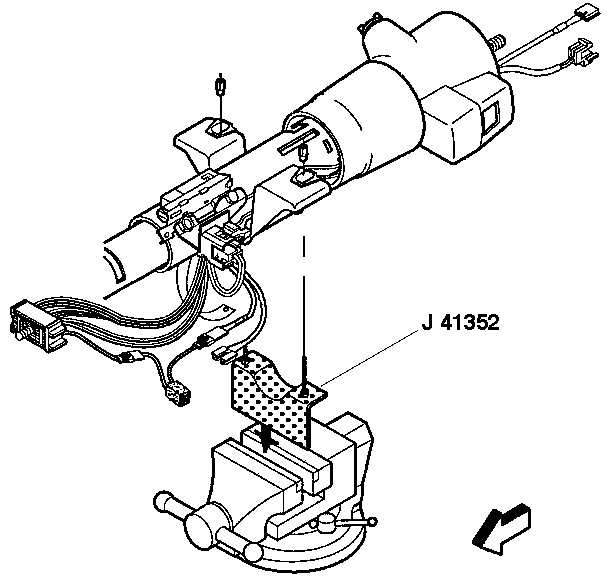 J 41352