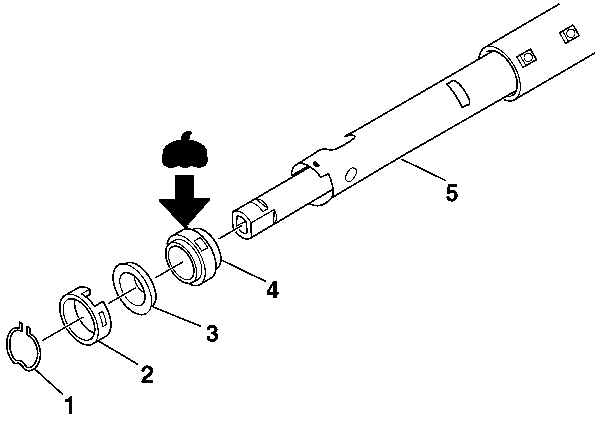 5
4
3
2
1