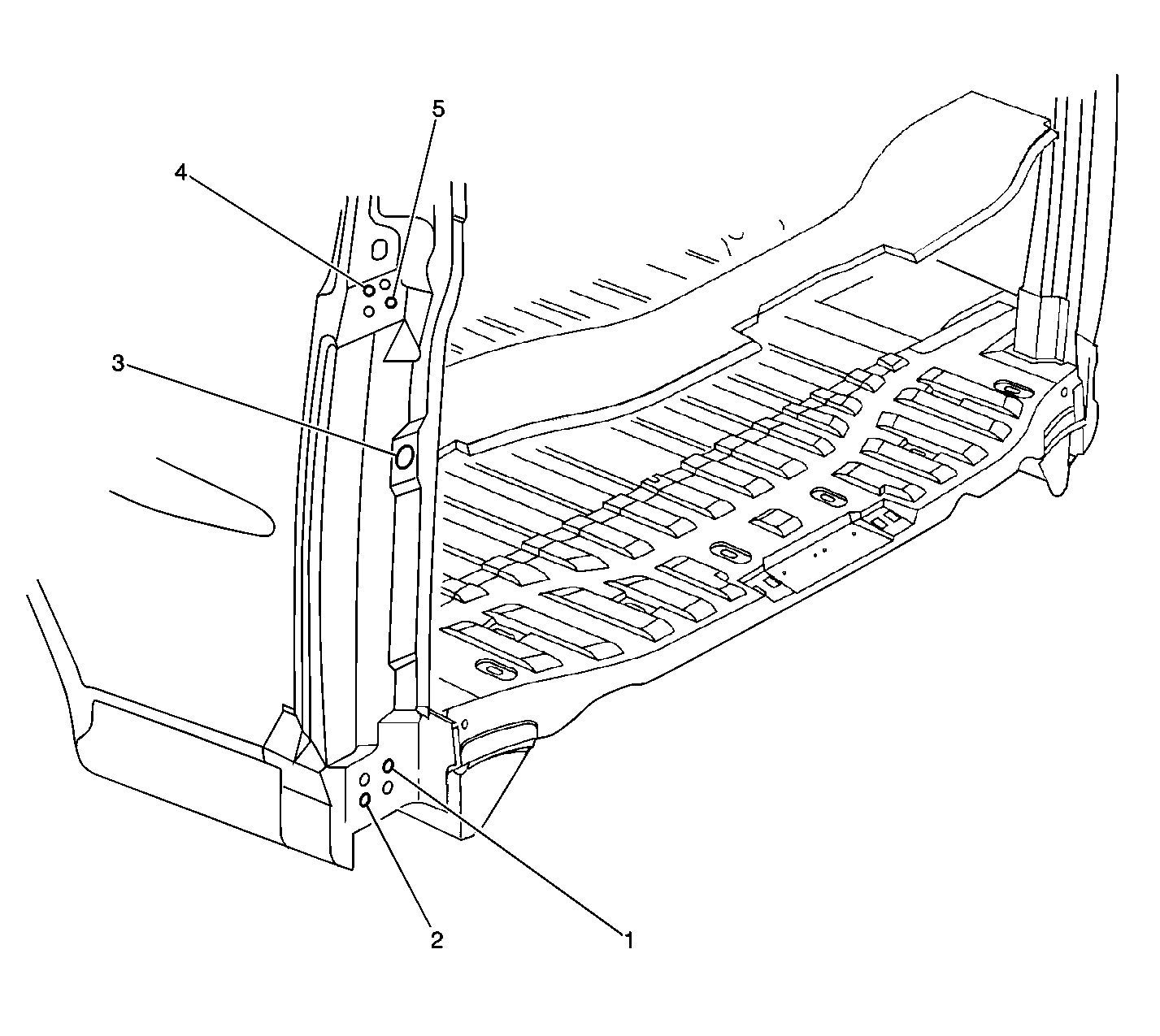 5
4
3
2
1