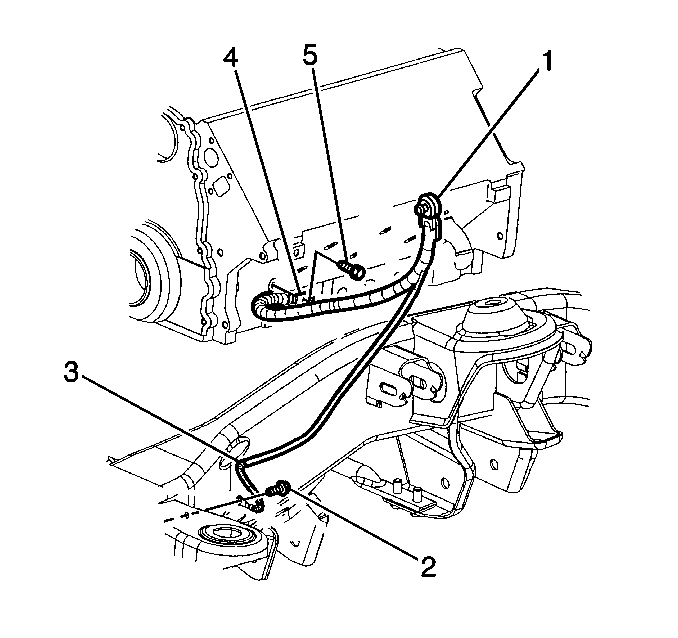 4
5
1
3
2