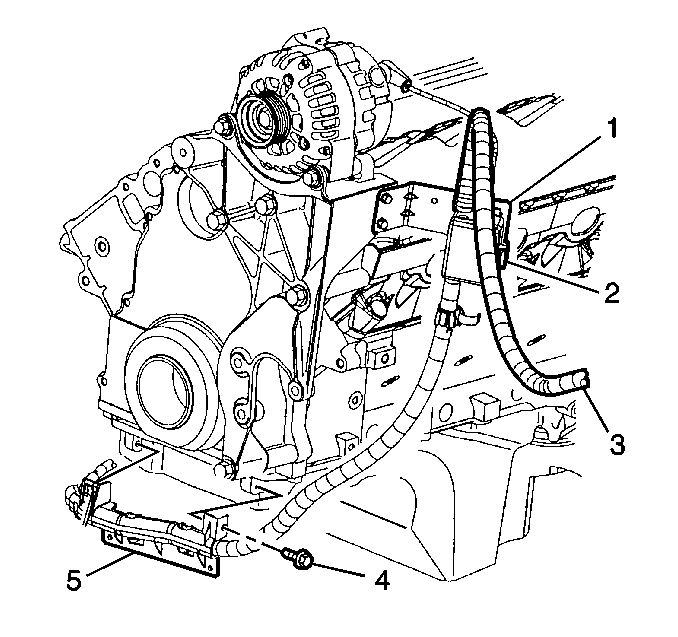 1
2
3
4
5