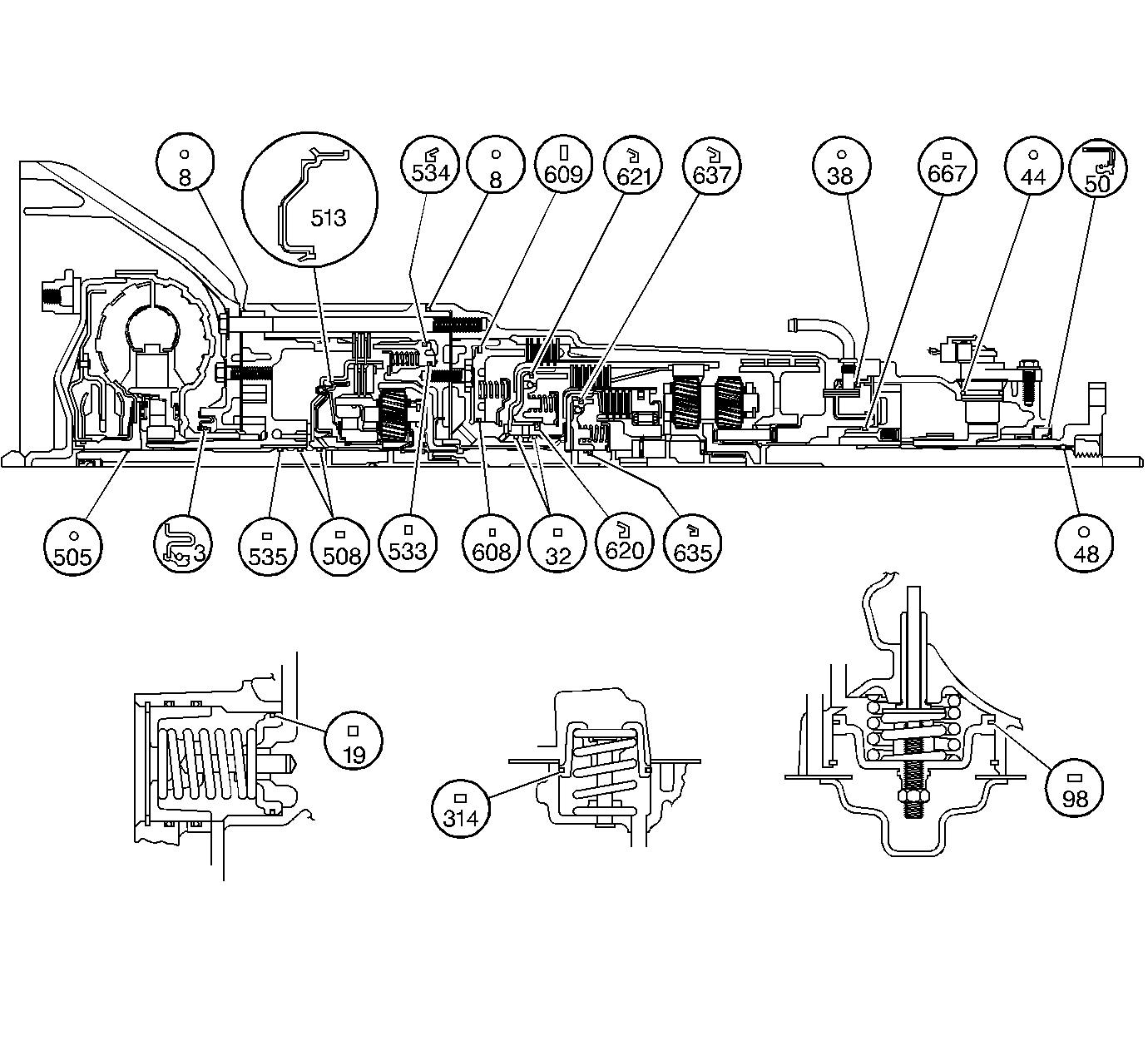 8
513
534
8
609
621
637
38
667
44
50
505
3
535
508
533
608
32
620
635
48
19
314
98