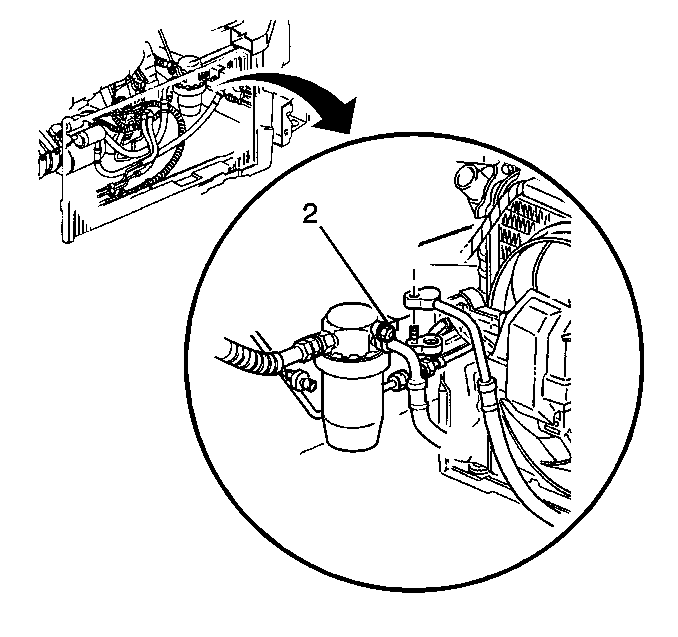 2