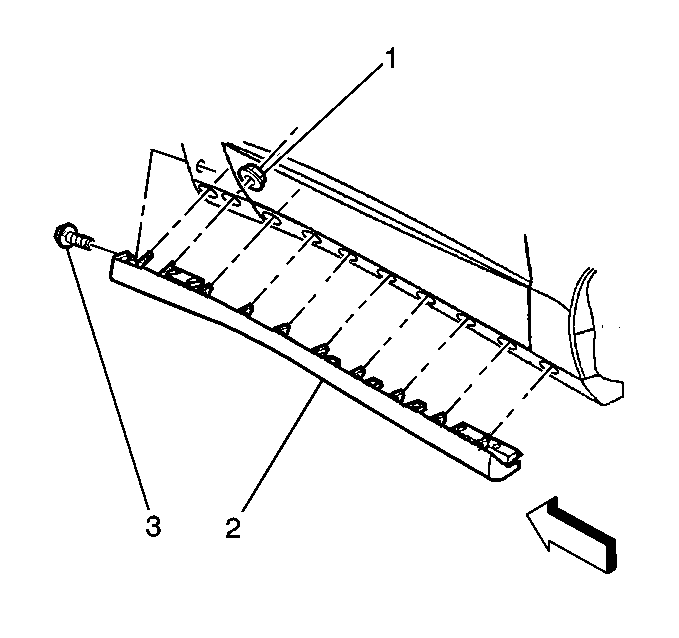 1

3

2