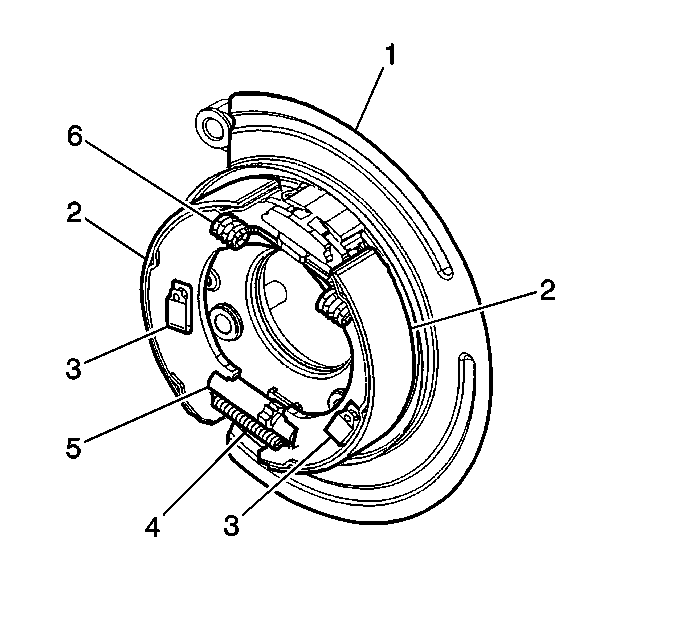 1
6
2
2
3
5
4
3