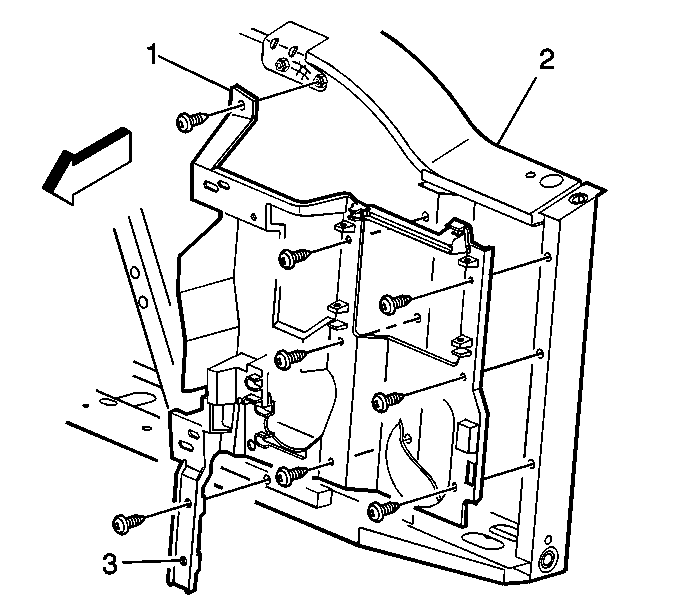 1
2
3