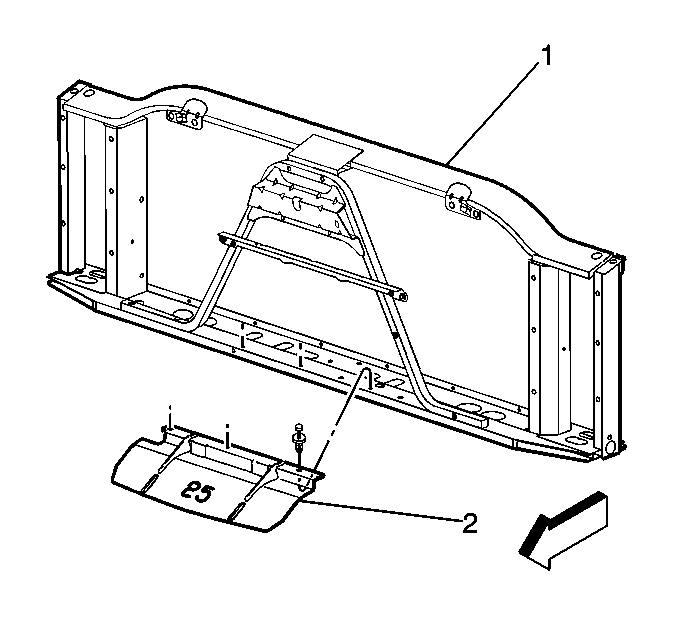 1

25

2