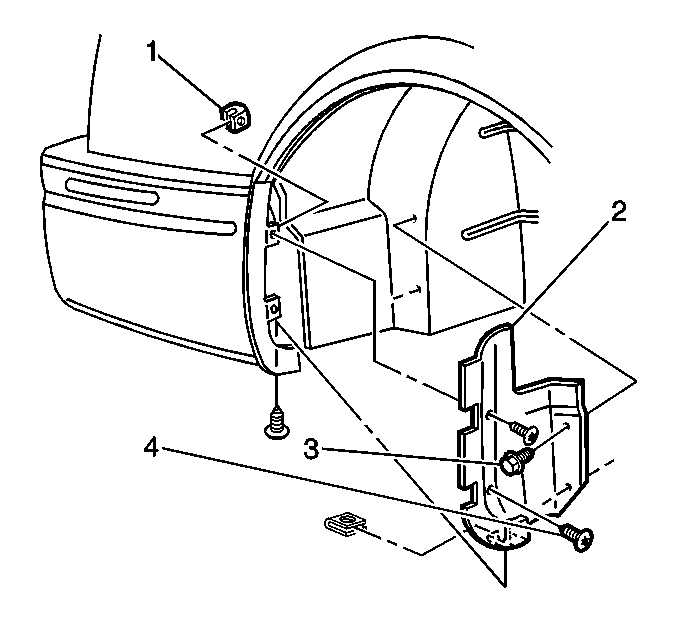 1
2
3
4