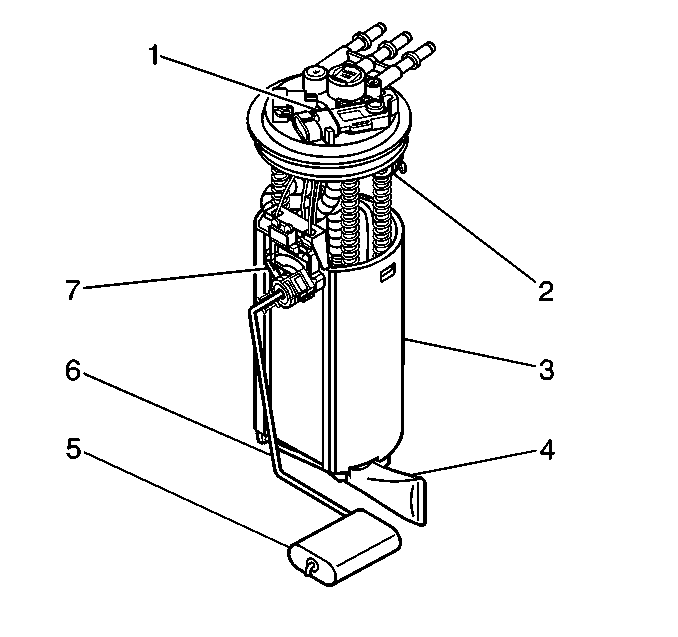 1
2
7
3
6
4
5