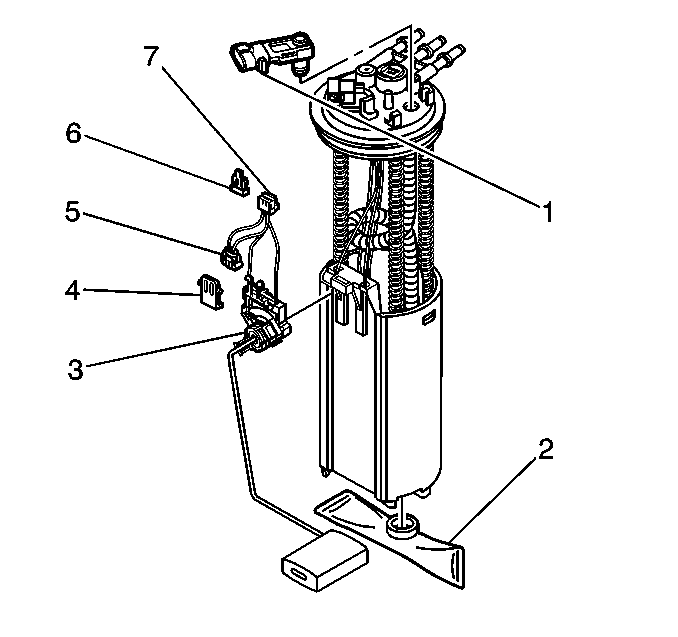 7
6
5
4
3
1
2