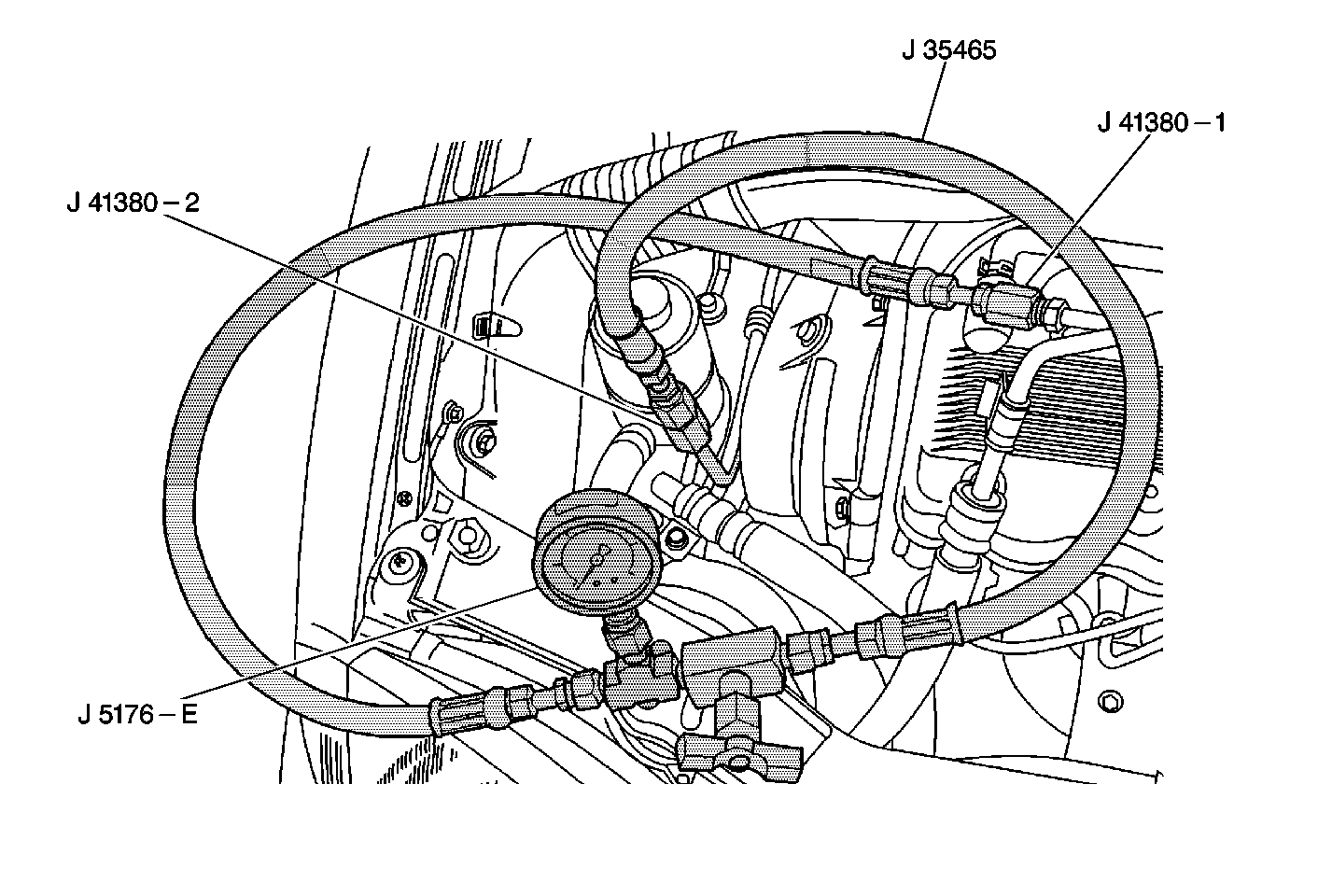 J 35465
J 41380 – 1
J 41380 – 2
J 5176 – E