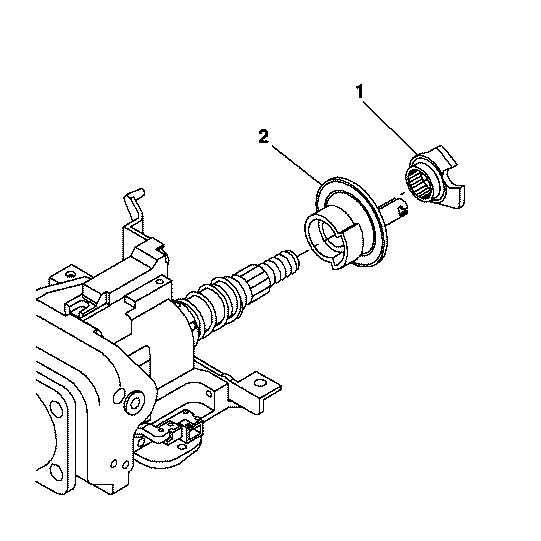 1
2