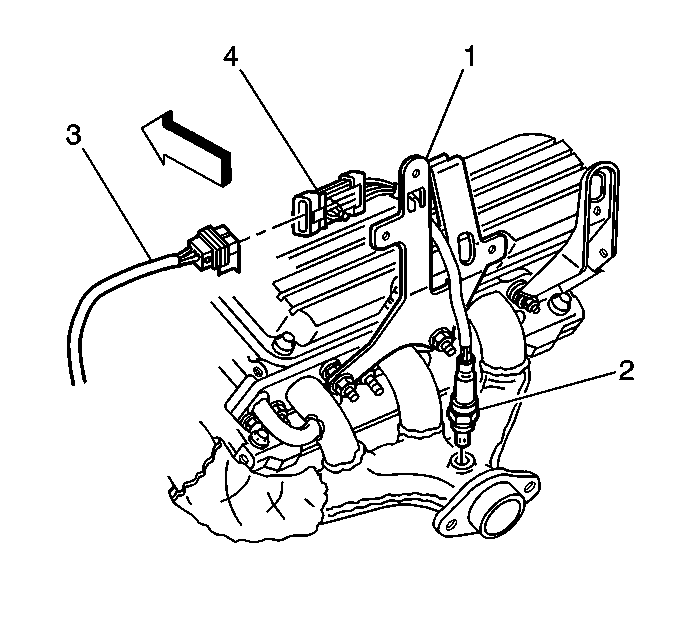 4
1
3
2