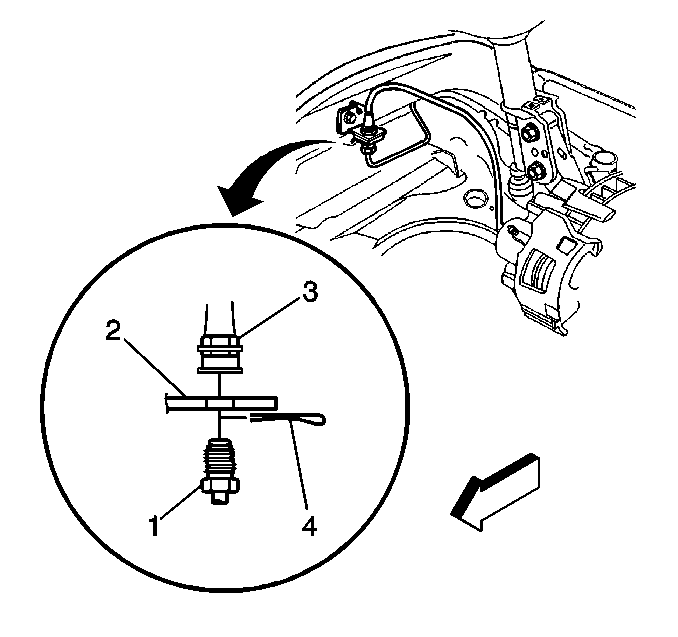 3
2
1
4