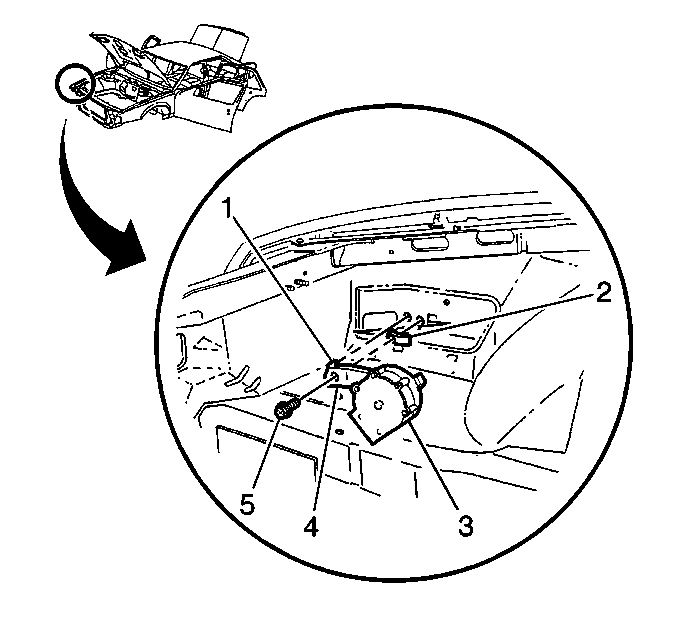 1
2
5
4
3