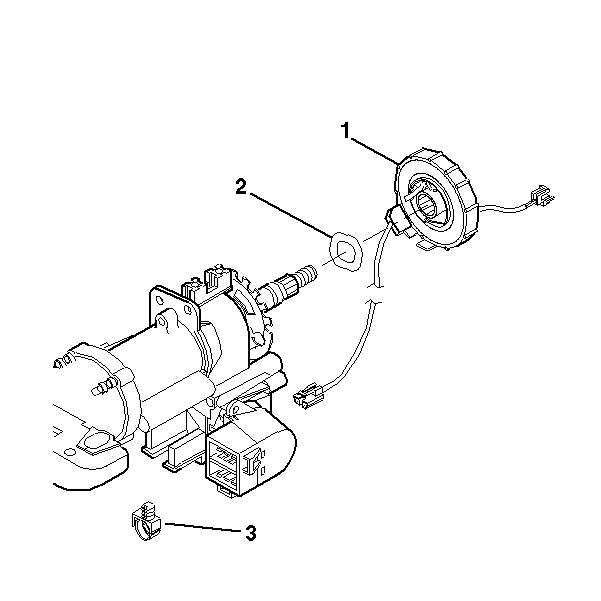 1
2
3