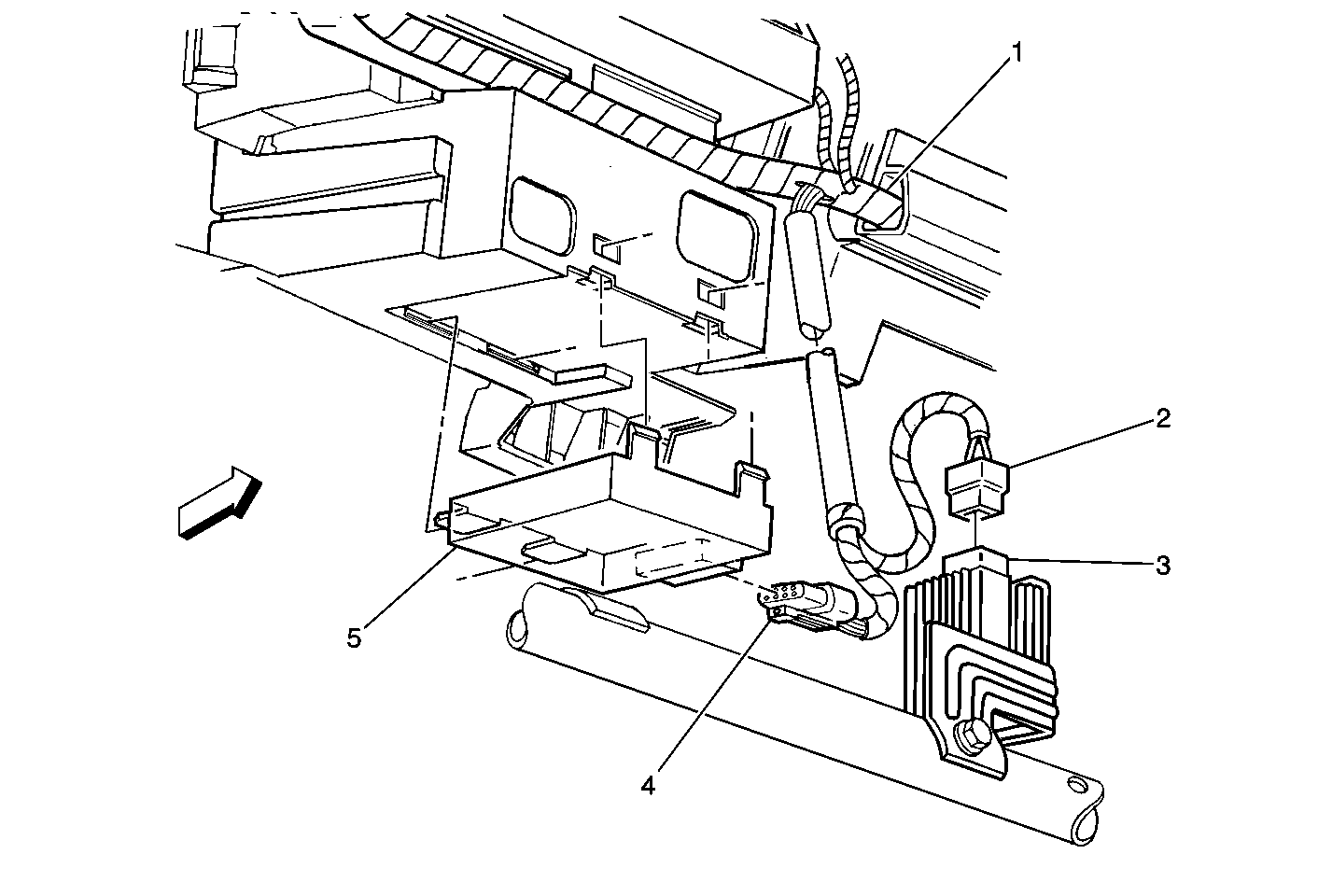 1
2
3
5
4