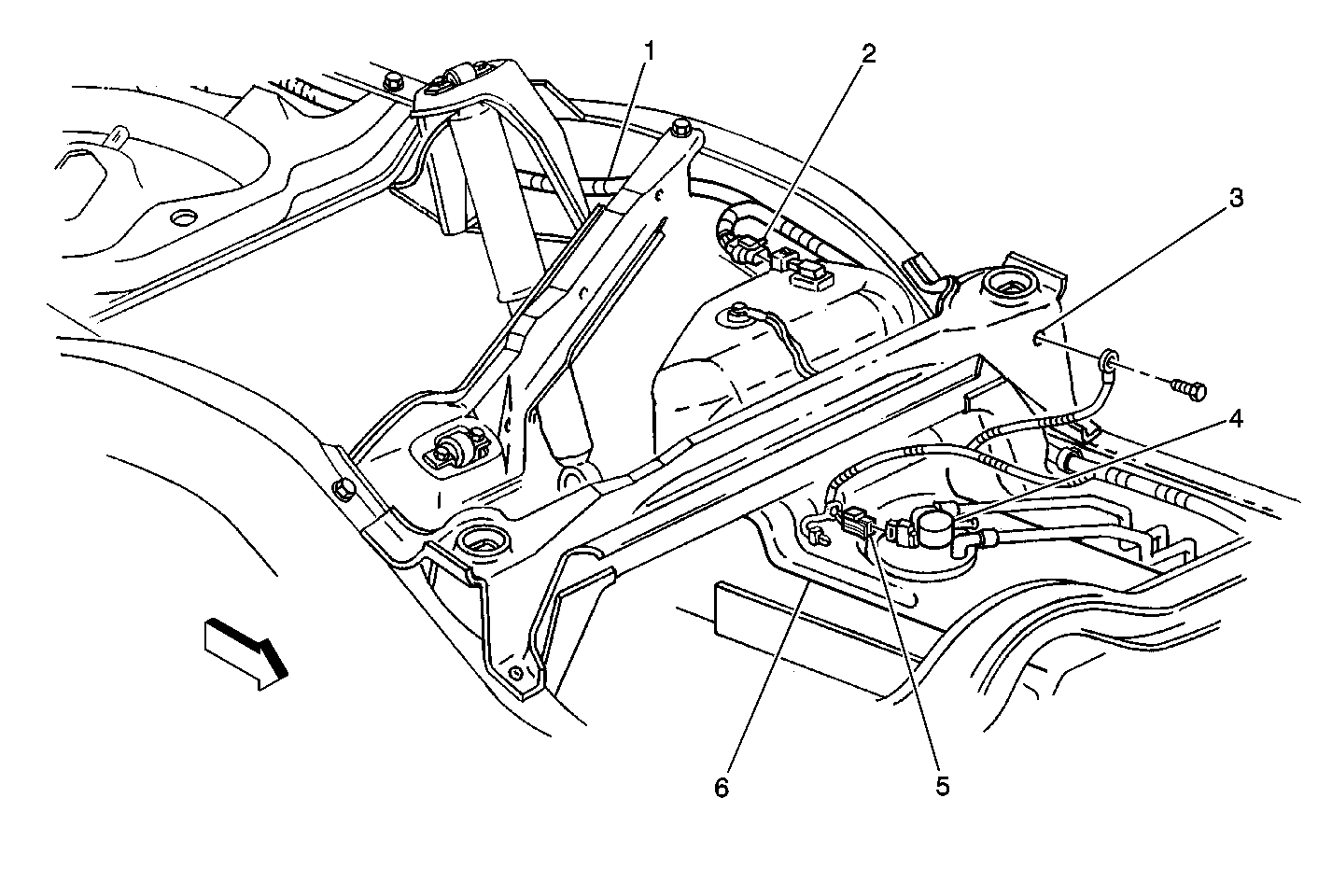 1
2
3
4
6
5