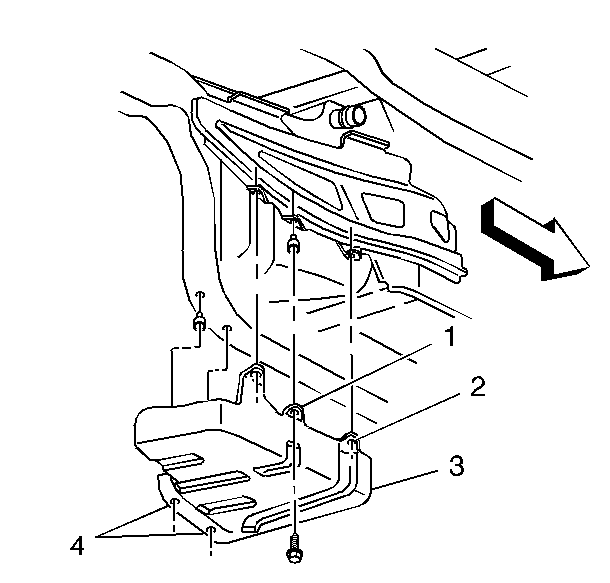 1
2
3
4