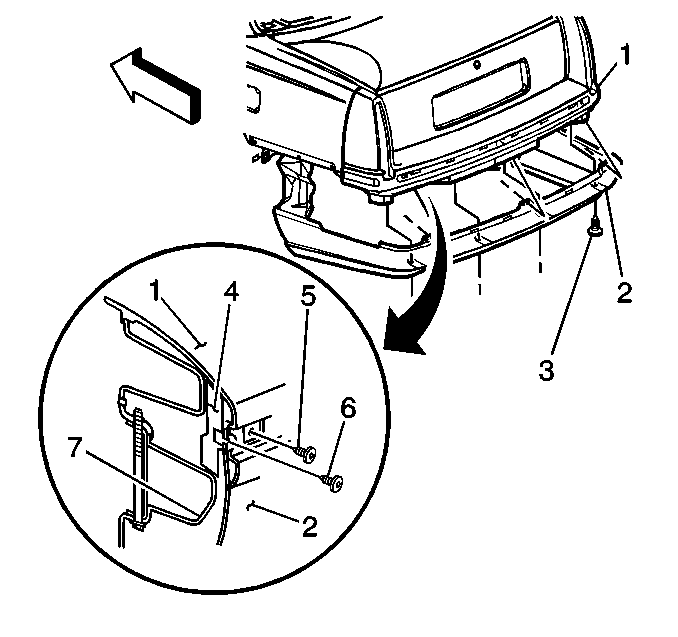 1
2
3
1
4
5
6
7
2