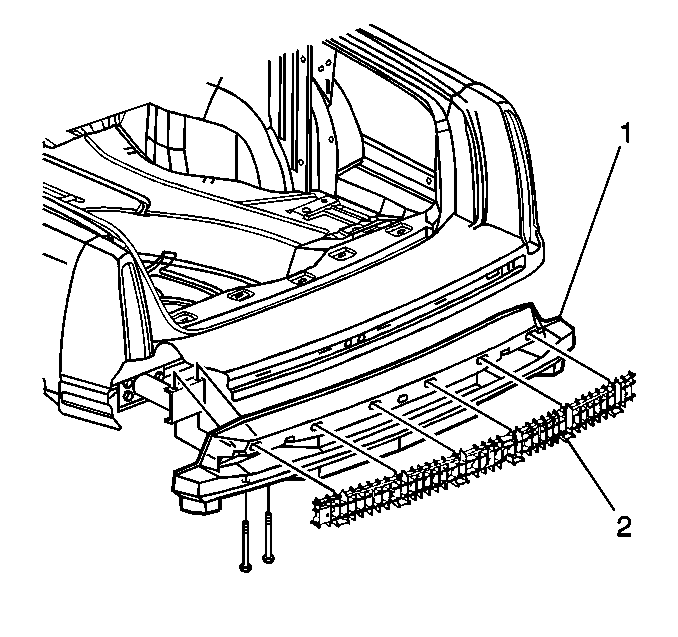 1

2