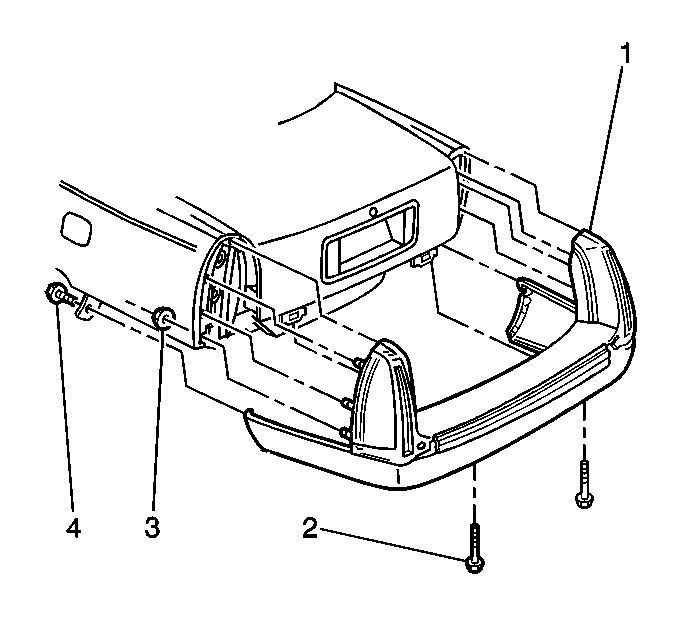 1
4
3
2